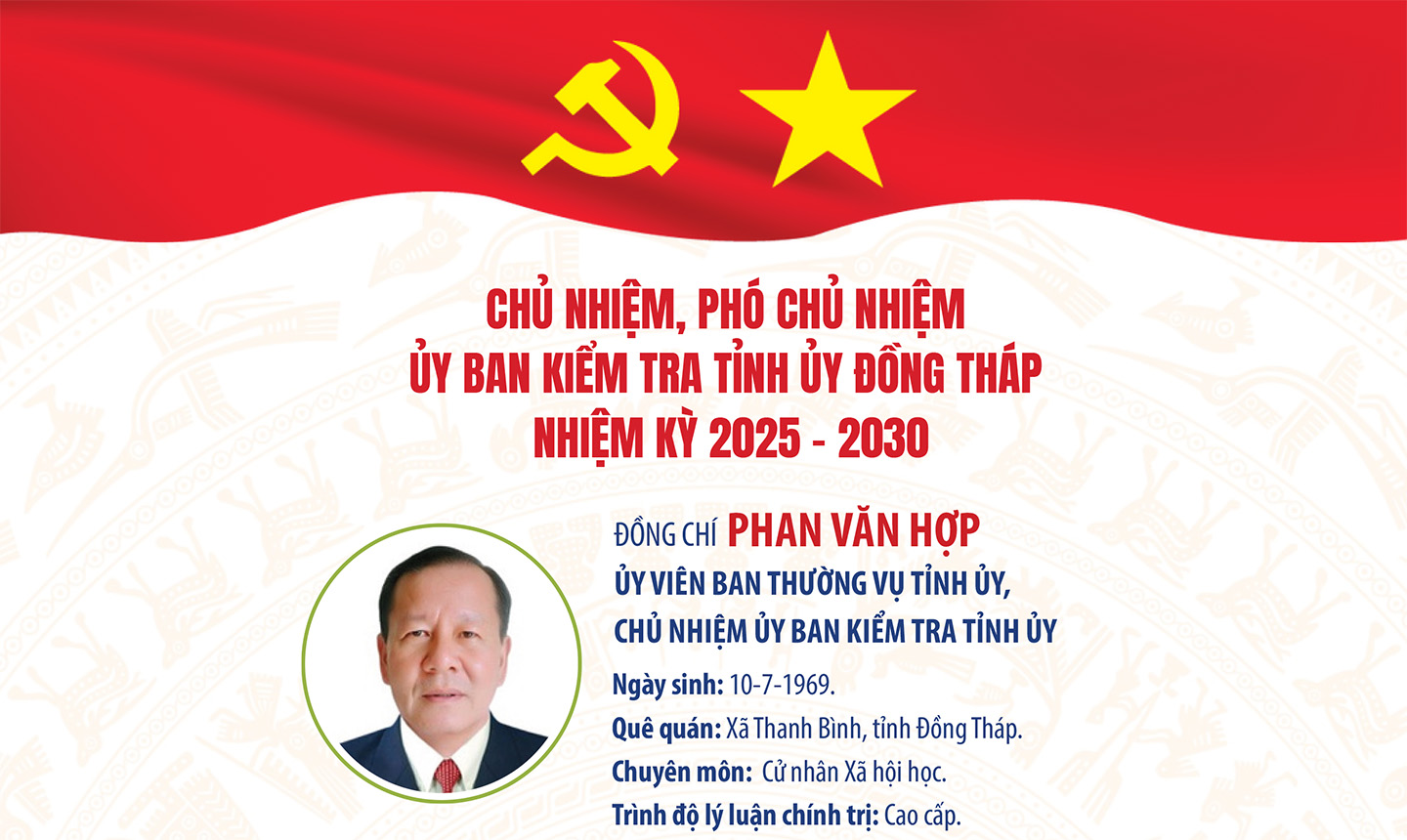 CHỦ NHIỆM, PHÓ CHỦ NHIỆM
ỦY BAN KIỂM TRA TỈNH ỦY ĐỒNG THÁP
NHIỆM KỲ 2025 - 2030

ĐỒNG CHÍ PHAN VĂN HỢP
ỦY VIÊN BAN THƯỜNG VỤ TỈNH ỦY,
CHỦ NHIỆM ỦY BAN KIỂM TRA TỈNH ỦY

Ngày sinh: 10-7-1969.
Quê quán: Xã Thanh Bình, tỉnh Đồng Tháp.
Chuyên môn: Cử nhân Xã hội học.
Trình độ lý luận chính trị: Cao cấp.